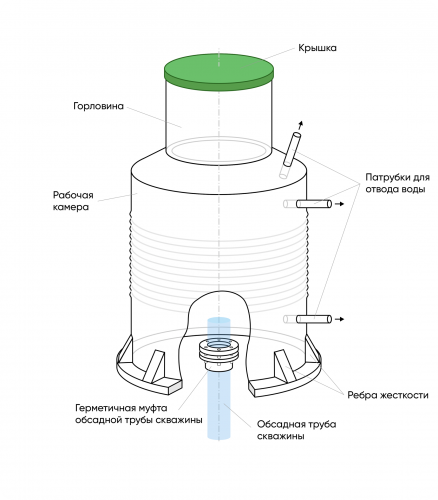 Крышка

Горловина

Патрубки для отвода воды

Рабочая камера

Ребра жесткости

Герметичная муфта обсадной трубы скважины

Обсадная труба скважины